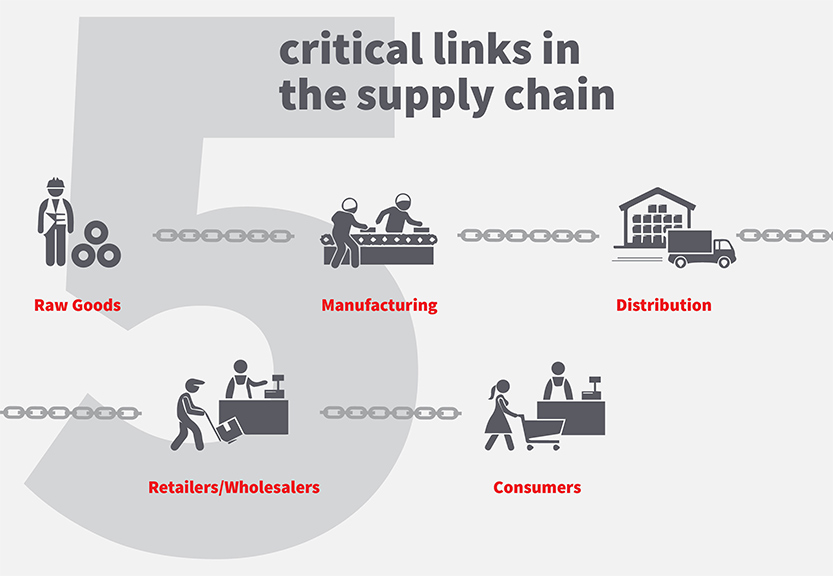 5 critical links in the supply chain

Raw Goods

Manufacturing

Distribution

Retailers/Wholesalers

Consumers