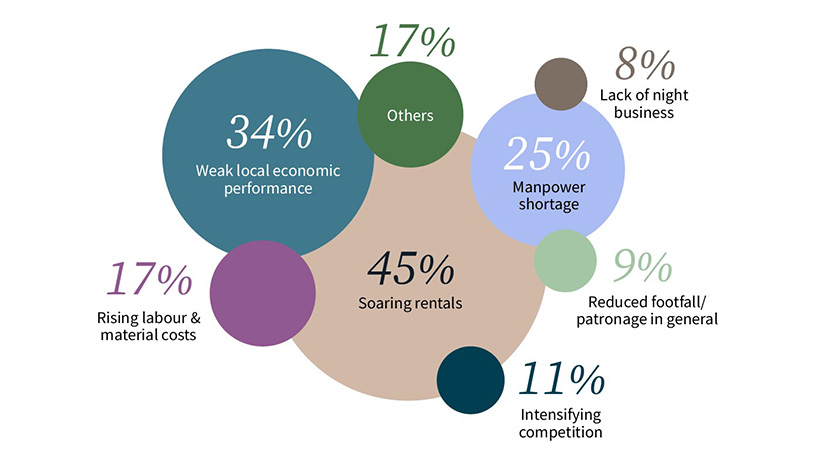 17%
Others

8%
Lack of night business

34%
Weak local economic performance

25%
Manpower shortage

17%
Rising labour & material costs

45%
Soaring rentals

9%
Reduced footfall/ patronage in general

11%
Intensifying competition