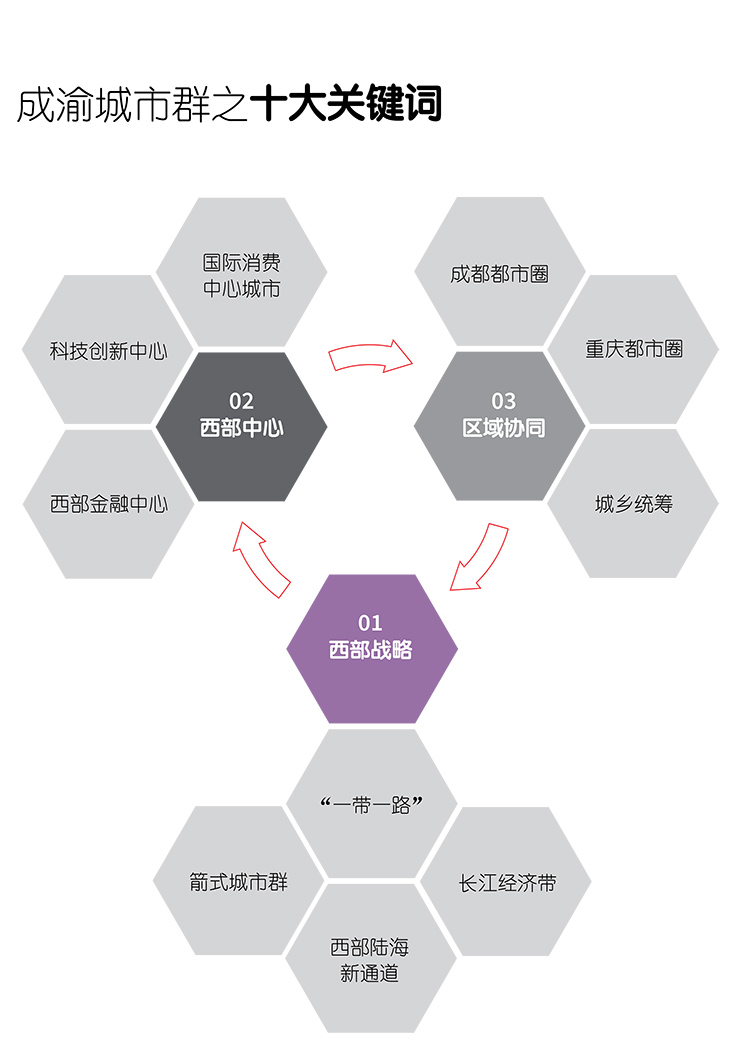 成渝城市群之十大关键词

国际消费中心城市

科技创新中心

02
西部中心

西部金融中心

成都都市圈

重庆都市圈

03
区域协同

城乡统筹

01
西部战略

“一带一路”

箭式城市群

长江经济带

西部陆海新通道