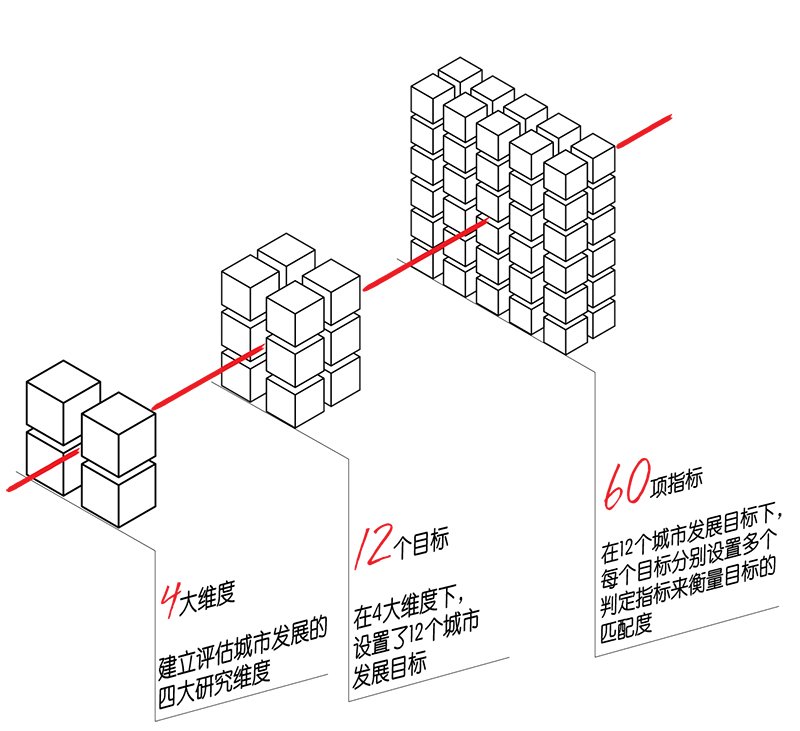 4大维度

建立评估城市发展的四大研究维度

12个目标

在4大维度下，设置了12个城市发展目标

60项指标

在12个城市发展目标下，每个目标分别设置多个判定指标来衡量目标的匹配度