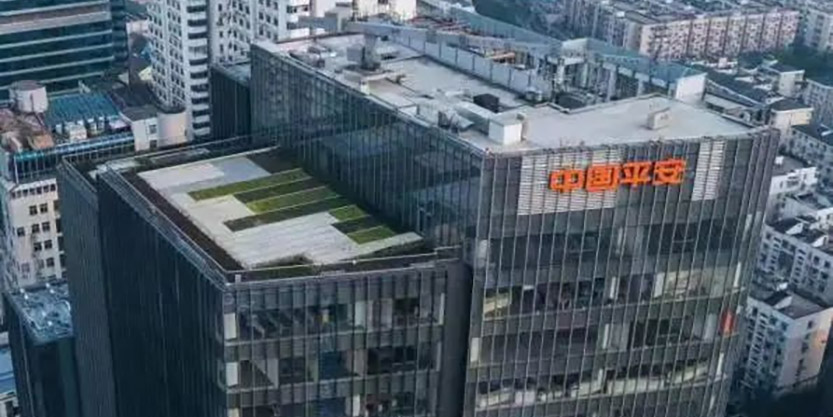 中国平安