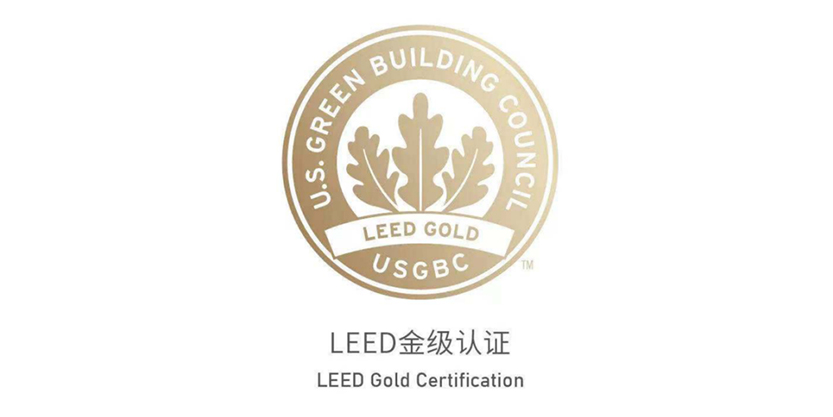 U.S. GREEN BUILDING COUNCIL

LEED GOLD

USGBC ™

LEED金级认证

LEED Gold Certification