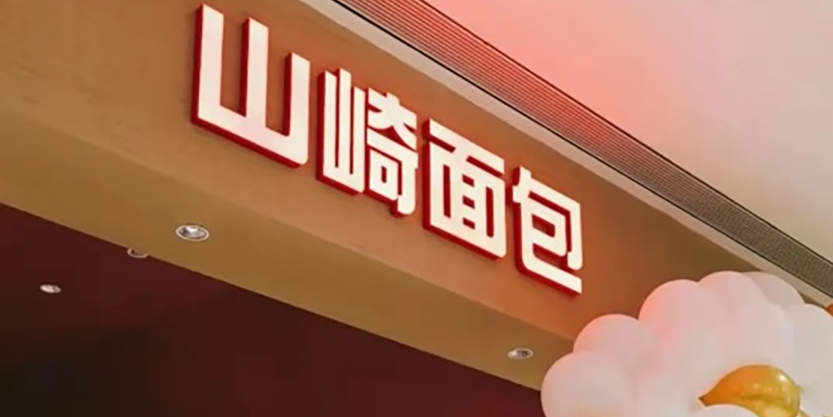 山崎面包