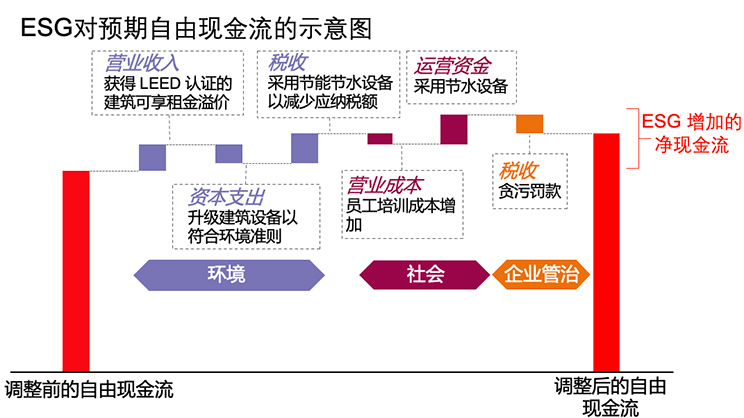 ESG对预期自由现金流的示意图

营业收入
获得 LEED 认证的建筑可享租金溢价

税收
采用节能节水设备以减少应纳税额

运营资金
采用节水设备

ESG 增加的净现金流

资本支出
升级建筑设备以符合环境准则

营业成本
员工培训成本增加

税收
贪污罚款

环境

社会

企业管治

调整前的自由现金流

调整后的自由现金流